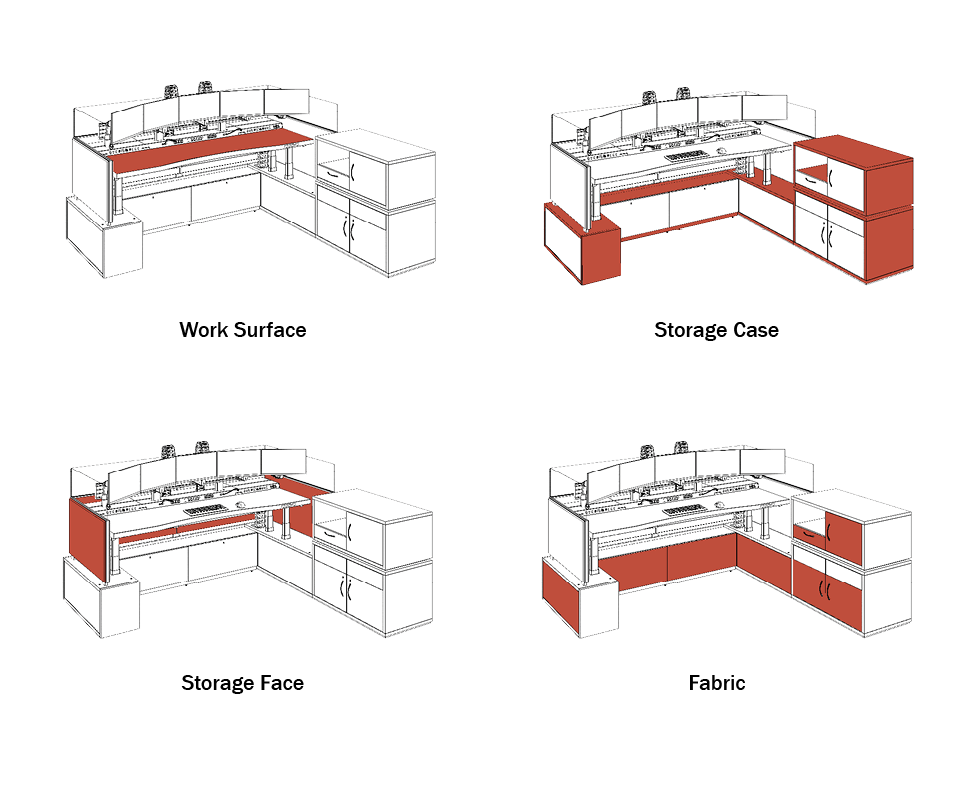 Work Surface

Storage Case

Storage Face

Fabric