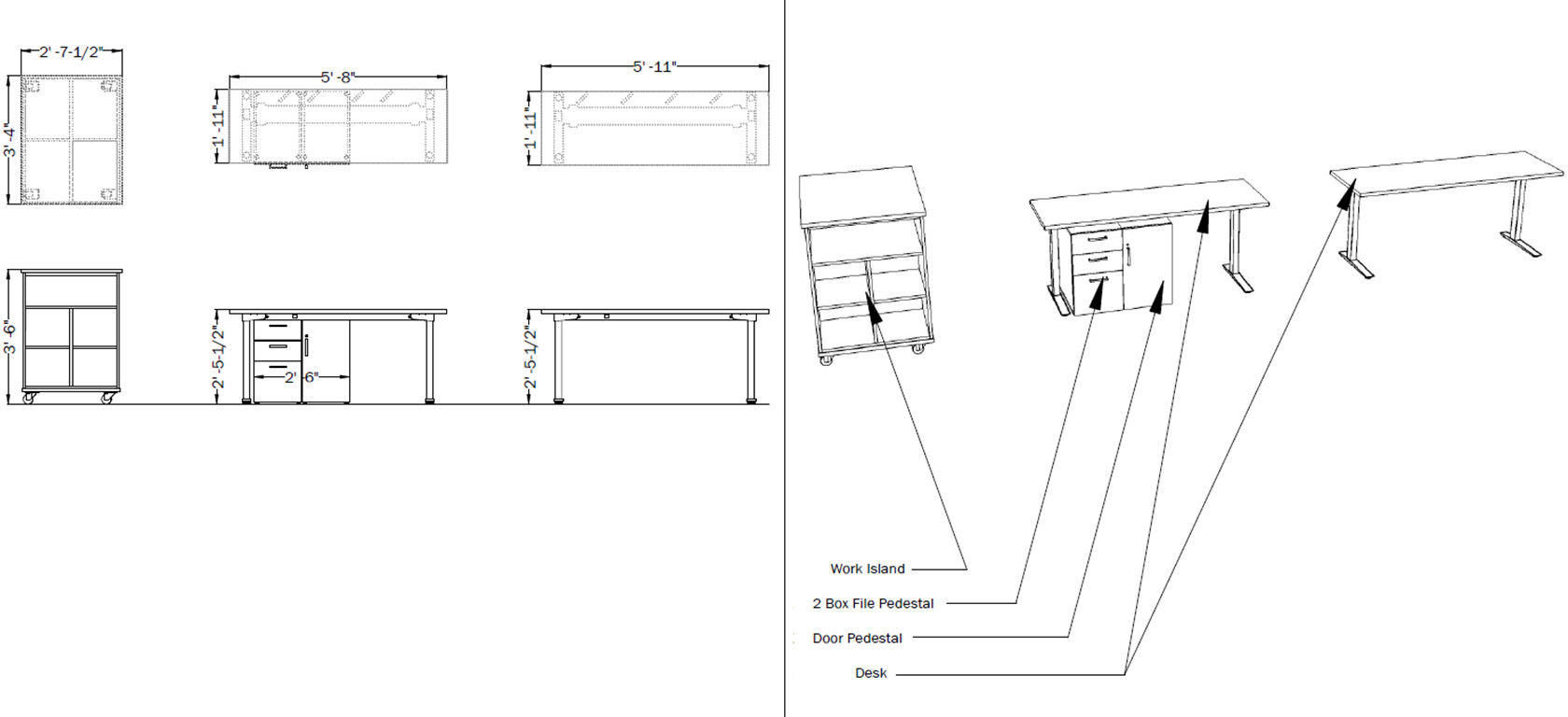 2' -7-1/2"
3' -4"
5' -8"
1' -11"
5' -11"
1' -11"
3' -6"
2' -5-1/2"
2' -6"
2' -5-1/2"

Work Island
2 Box File Pedestal
Door Pedestal
Desk